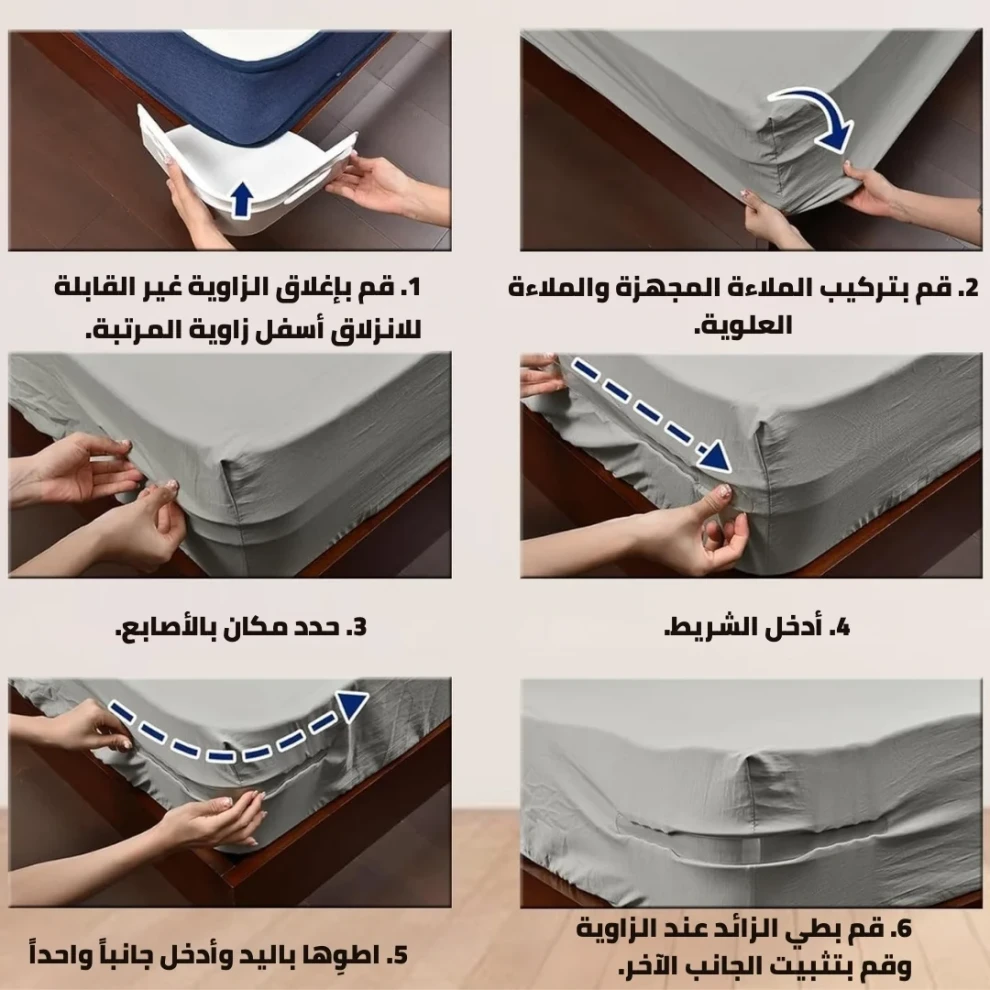 1. قم بإغلاق الزاوية غير القابلة للانزلاق أسفل زاوية المرتبة.

2. قم بتركيب الملاءة المجهزة والملاءة العلوية.

3. حدد مكان بالأصابع.

4. أدخل الشريط.

5. اطوِها باليد وأدخل جانباً واحداً

6. قم بطي الزائد عند الزاوية وقم بتثبيت الجانب الآخر.